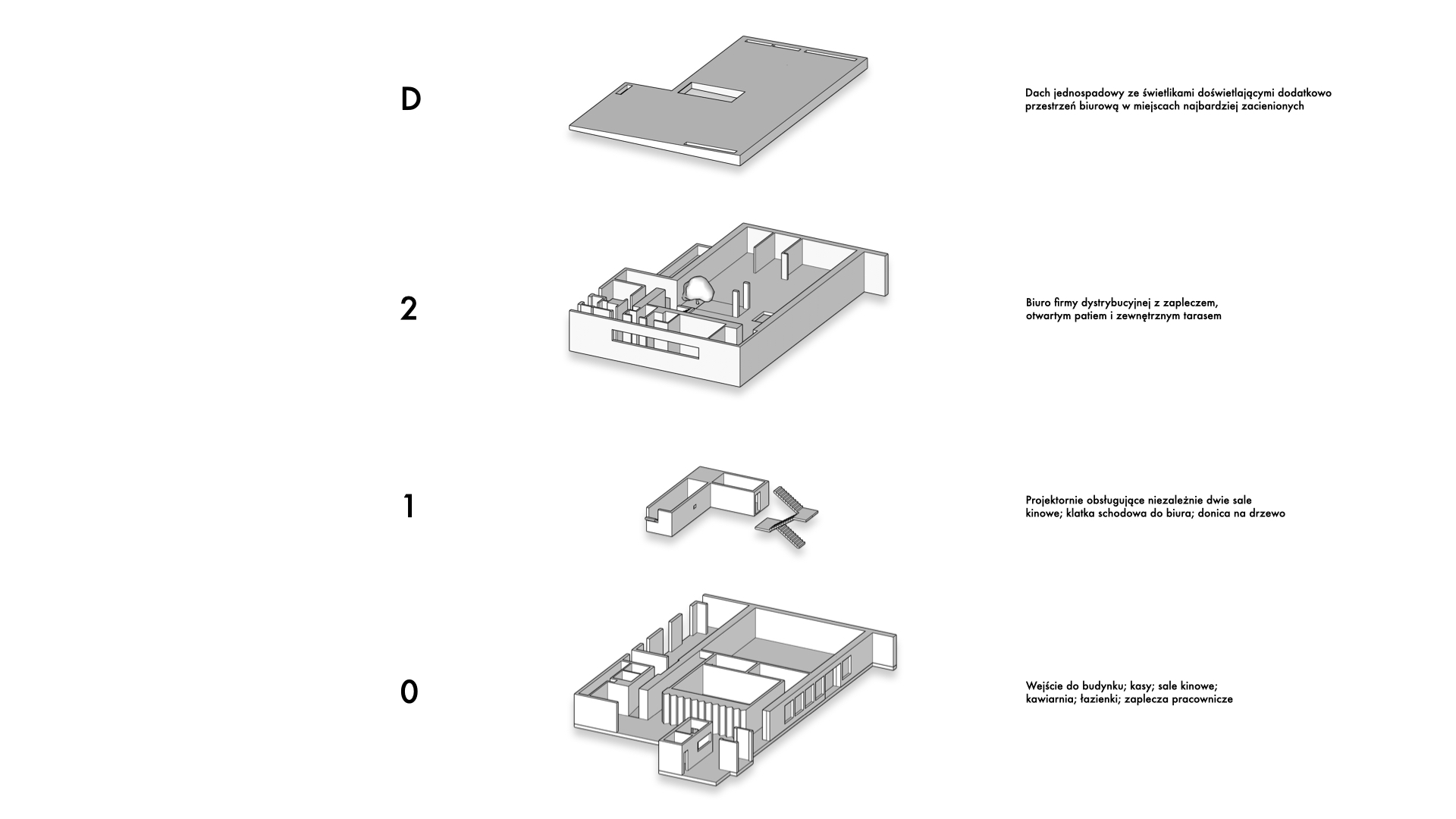 D

Dach jednospadowy ze świetlikami doświetlającymi dodatkowo przestrzeń biurową w miejscach najbardziej zacienionych

2

Biuro firmy dystrybucyjnej z zapleczem, otwartym patiem i zewnętrznym tarasem

1

Projektornie obsługujące niezależnie dwie sale kinowe; klatka schodowa do biura; donica na drzewo

0

Wejście do budynku; kasy; sale kinowe; kawiarnia; łazienki; zaplecza pracownicze